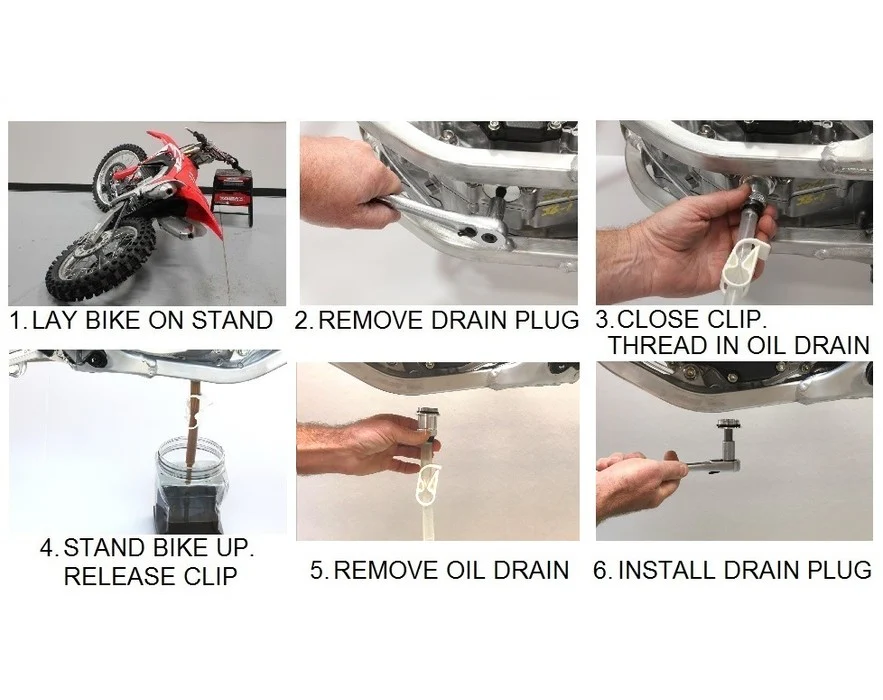 1. LAY BIKE ON STAND

2. REMOVE DRAIN PLUG

3. CLOSE CLIP. THREAD IN OIL DRAIN

4. STAND BIKE UP. RELEASE CLIP

5. REMOVE OIL DRAIN

6. INSTALL DRAIN PLUG